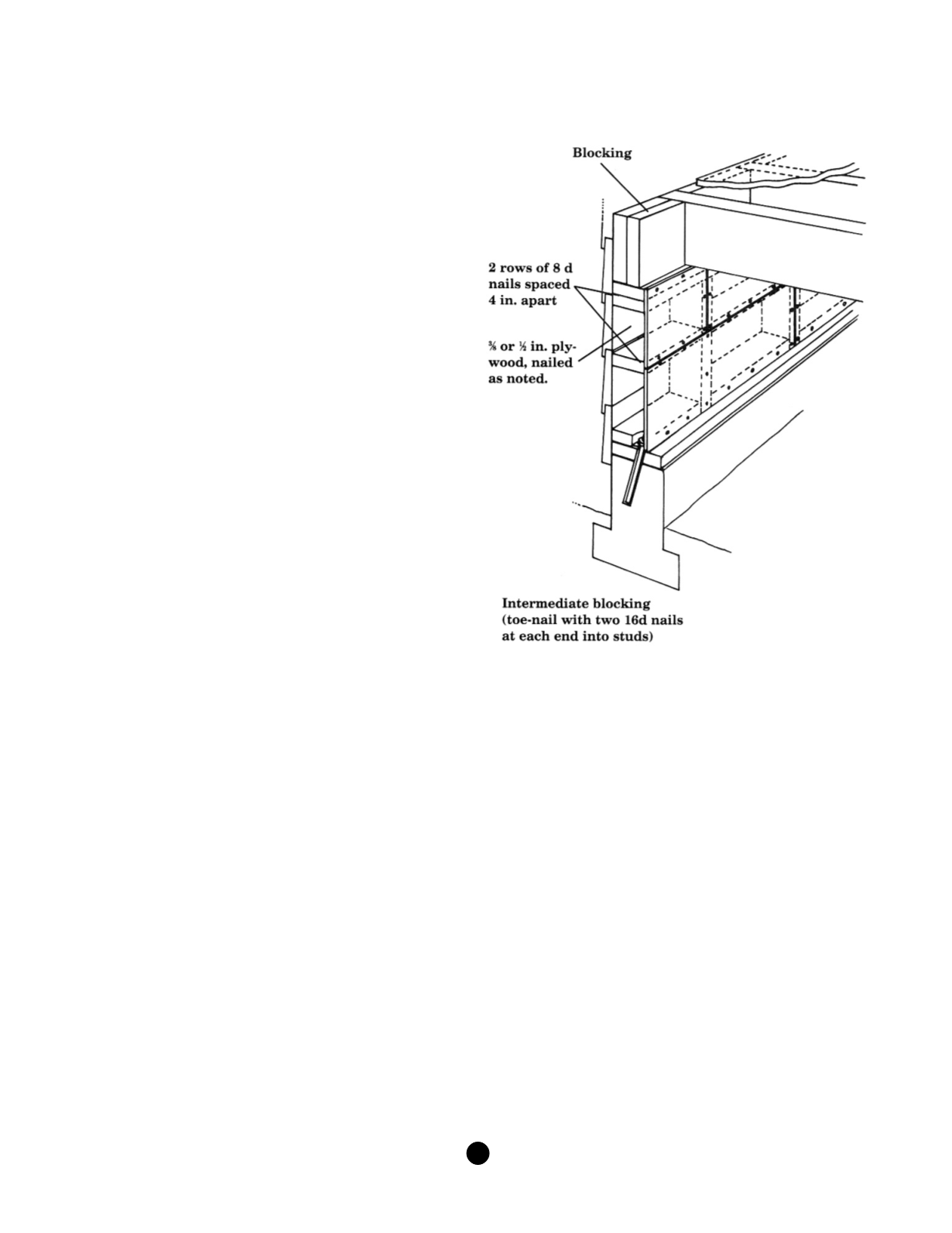 Blocking

2 rows of 8 d nails spaced 4 in. apart

⅜ or ½ in. plywood, nailed as noted.

Intermediate blocking (toe-nail with two 16d nails at each end into studs)