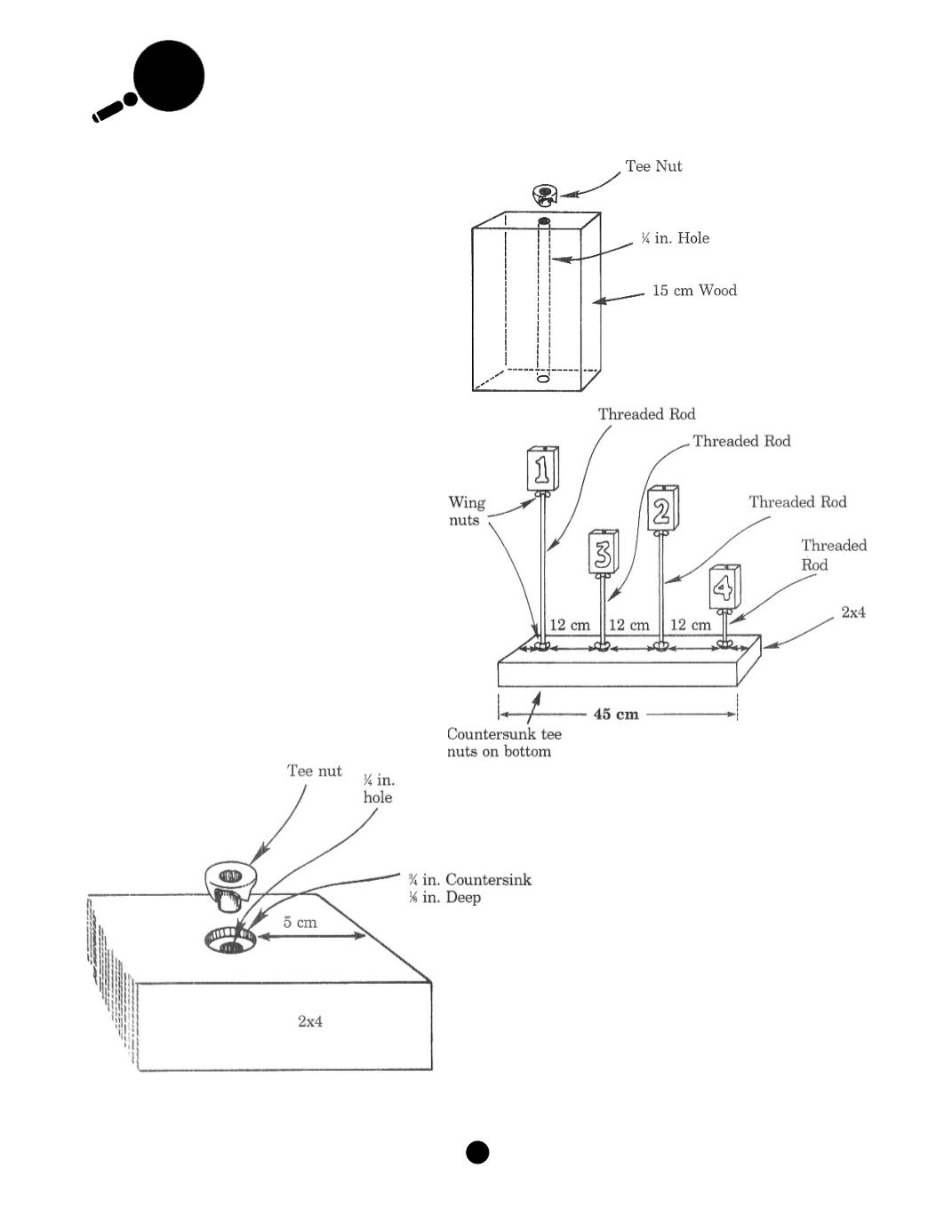 Tee Nut

¼ in. Hole

15 cm Wood

Threaded Rod

Threaded Rod

Threaded Rod

Threaded Rod

Wing nuts

1

2

3

4

12 cm

12 cm

12 cm

2x4

45 cm

Countersunk tee nuts on bottom

Tee nut

¼ in. hole

¾ in. Countersink ⅛ in. Deep

5 cm

2x4