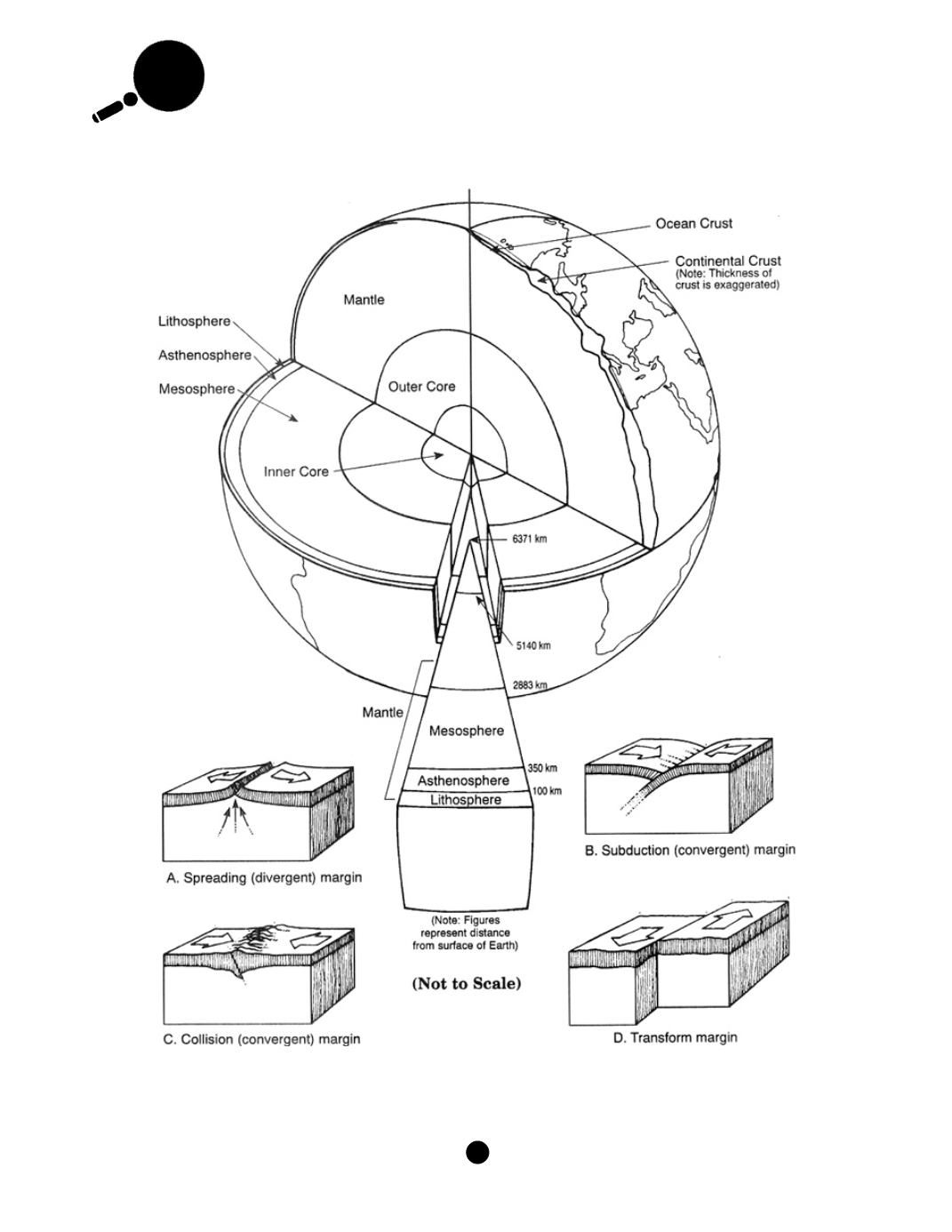 Ocean Crust

Continental Crust
(Note: Thickness of crust is exaggerated)

Mantle

Lithosphere

Asthenosphere

Mesosphere

Outer Core

Inner Core

6371 km

5140 km

2883 km

Mantle

Mesosphere

350 km

Asthenosphere

100 km

Lithosphere

A. Spreading (divergent) margin

B. Subduction (convergent) margin

(Note: Figures represent distance from surface of Earth)

(Not to Scale)

C. Collision (convergent) margin

D. Transform margin